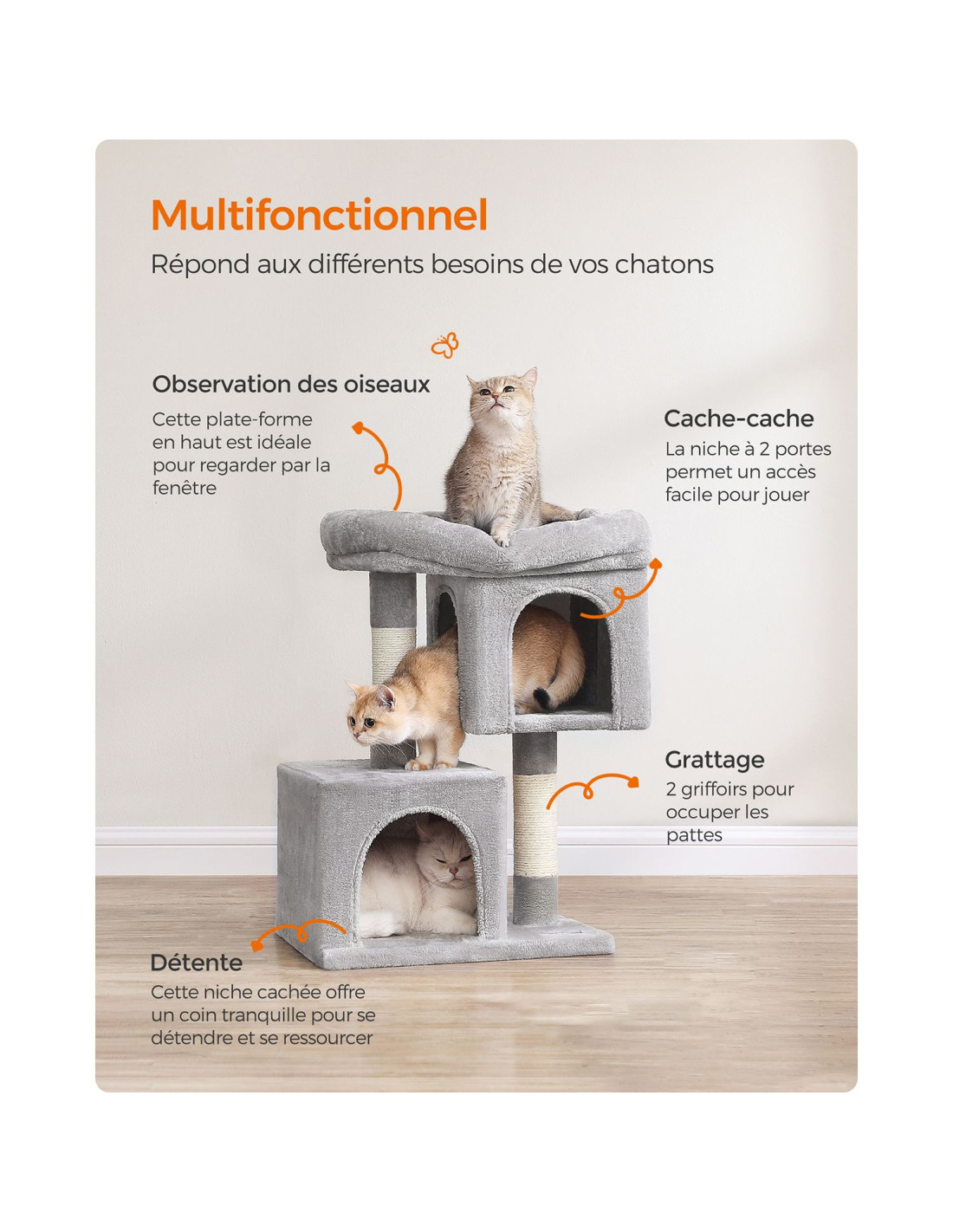 Multifonctionnel
Répond aux différents besoins de vos chatons

Observation des oiseaux
Cette plate-forme en haut est idéale pour regarder par la fenêtre

Cache-cache
La niche à 2 portes permet un accès facile pour jouer

Grattage
2 griffoirs pour occuper les pattes

Détente
Cette niche cachée offre un coin tranquille pour se détendre et se ressourcer