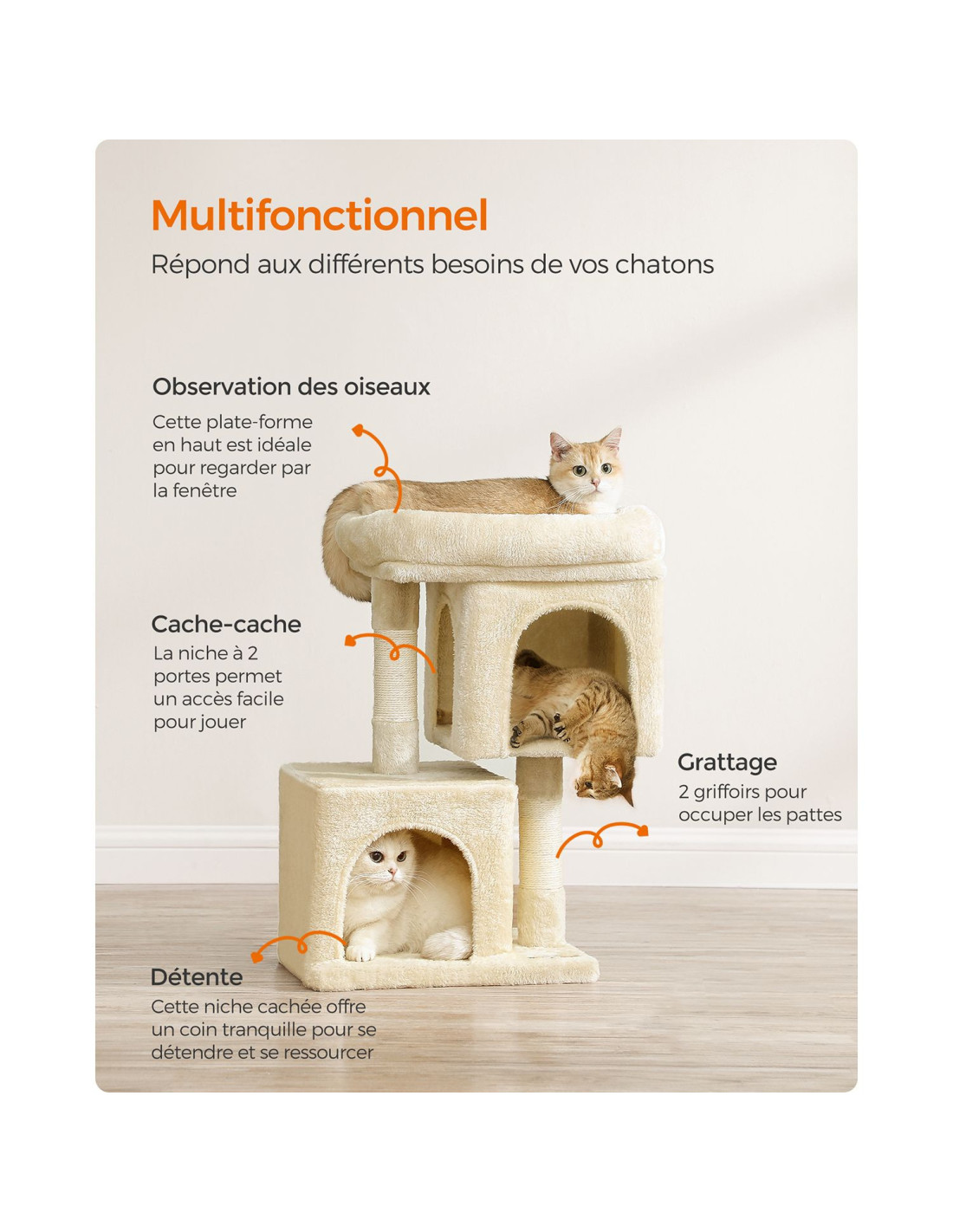 Multifonctionnel
Répond aux différents besoins de vos chatons

Observation des oiseaux
Cette plate-forme en haut est idéale pour regarder par la fenêtre

Cache-cache
La niche à 2 portes permet un accès facile pour jouer

Grattage
2 griffoirs pour occuper les pattes

Détente
Cette niche cachée offre un coin tranquille pour se détendre et se ressourcer